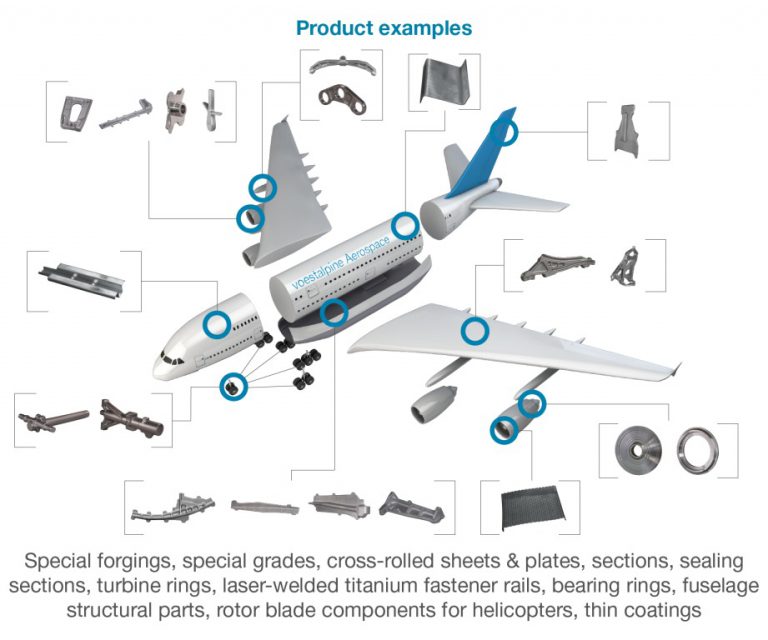 Product examples

voestalpine Aerospace

Special forgings, special grades, cross-rolled sheets & plates, sections, sealing sections, turbine rings, laser-welded titanium fastener rails, bearing rings, fuselage structural parts, rotor blade components for helicopters, thin coatings